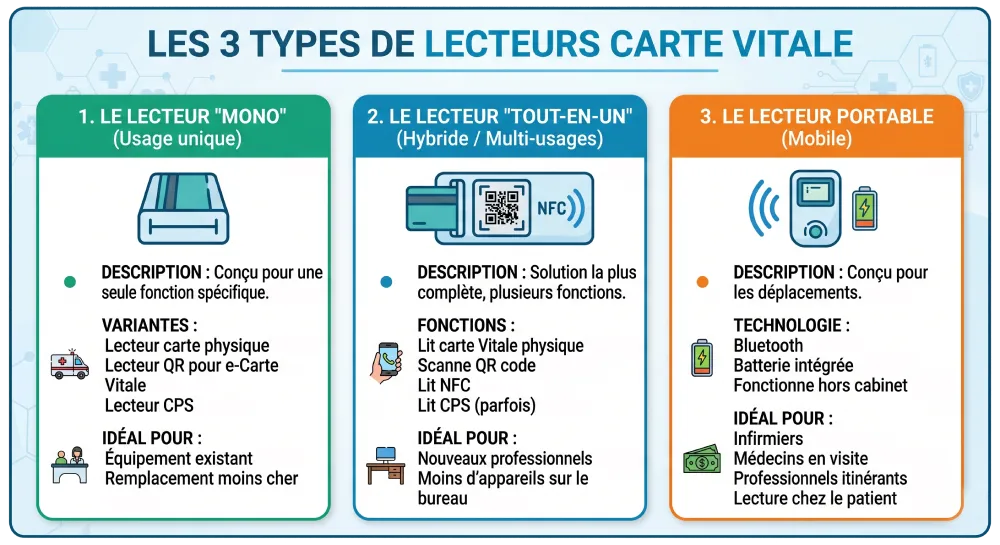 LES 3 TYPES DE LECTEURS CARTE VITALE

1. LE LECTEUR "MONO"
(Usage unique)

DESCRIPTION : Conçu pour une seule fonction spécifique.

VARIANTES :
Lecteur carte physique
Lecteur QR pour e-Carte Vitale
Lecteur CPS

IDÉAL POUR :
Équipement existant
Remplacement moins cher

2. LE LECTEUR "TOUT-EN-UN"
(Hybride / Multi-usages)

NFC

DESCRIPTION : Solution la plus complète, plusieurs fonctions.

FONCTIONS :
Lit carte Vitale physique
Scanne QR code
Lit NFC
Lit CPS (parfois)

IDÉAL POUR :
Nouveaux professionnels
Moins d'appareils sur le bureau

3. LE LECTEUR PORTABLE
(Mobile)

DESCRIPTION : Conçu pour les déplacements.

TECHNOLOGIE :
Bluetooth
Batterie intégrée
Fonctionne hors cabinet

IDÉAL POUR :
Infirmiers
Médecins en visite
Professionnels itinérants
Lecture chez le patient